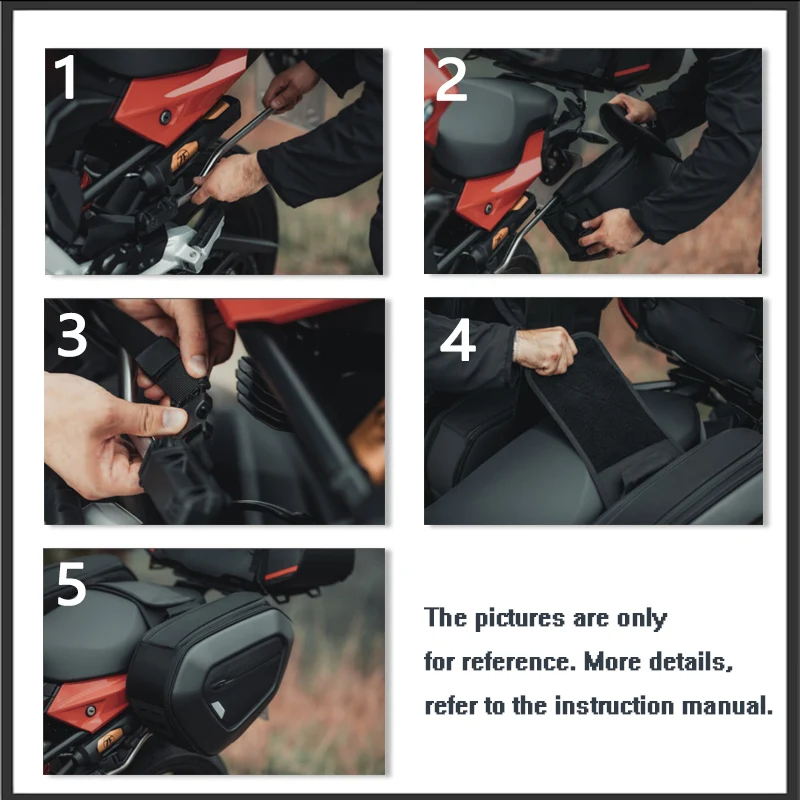 1

2

3

4

5

The pictures are only for reference. More details, refer to the instruction manual.