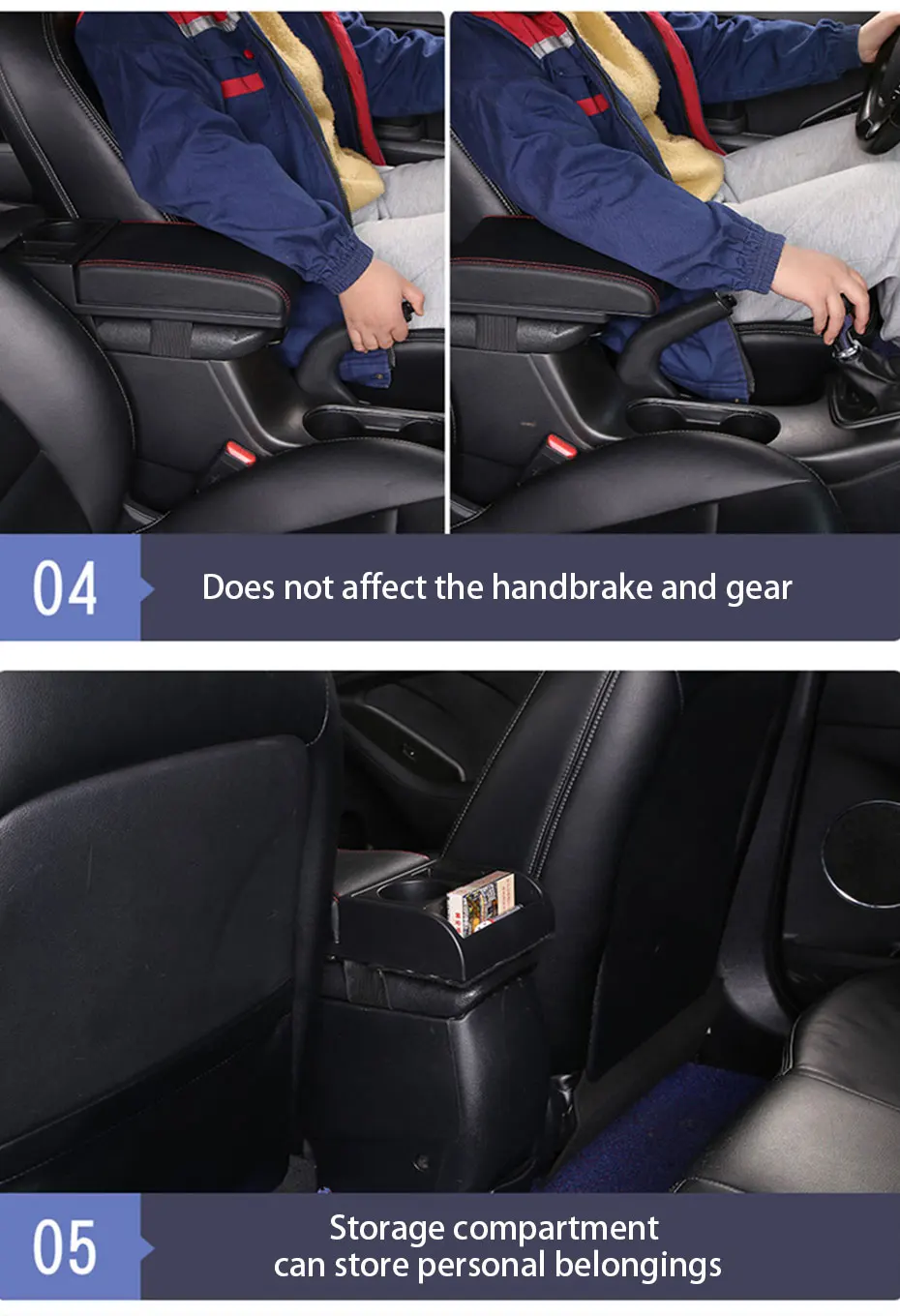 04

Does not affect the handbrake and gear

05

Storage compartment
can store personal belongings