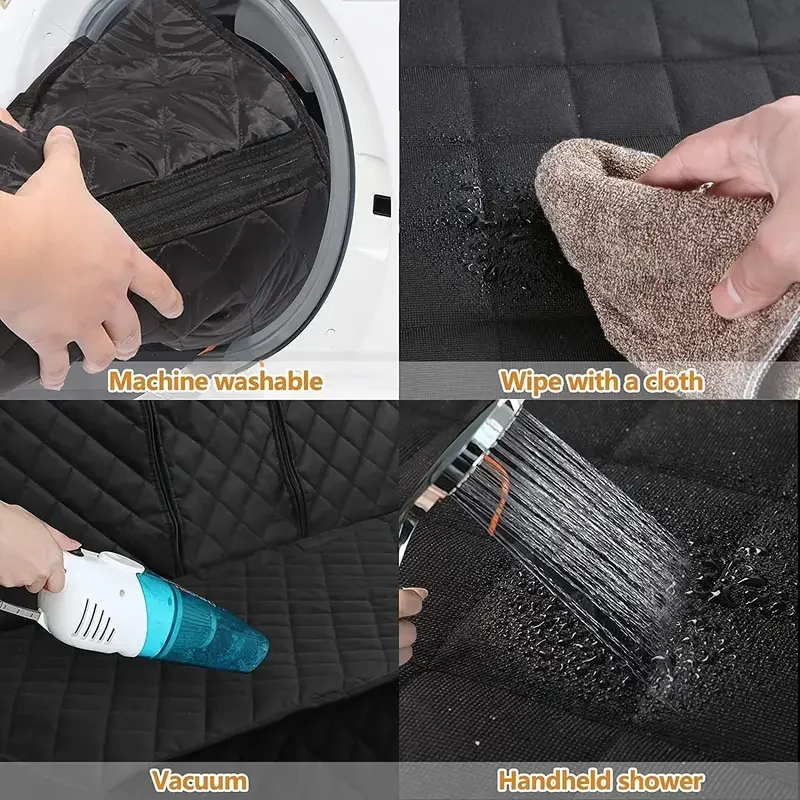 Machine washable

Wipe with a cloth

Vacuum

Handheld shower